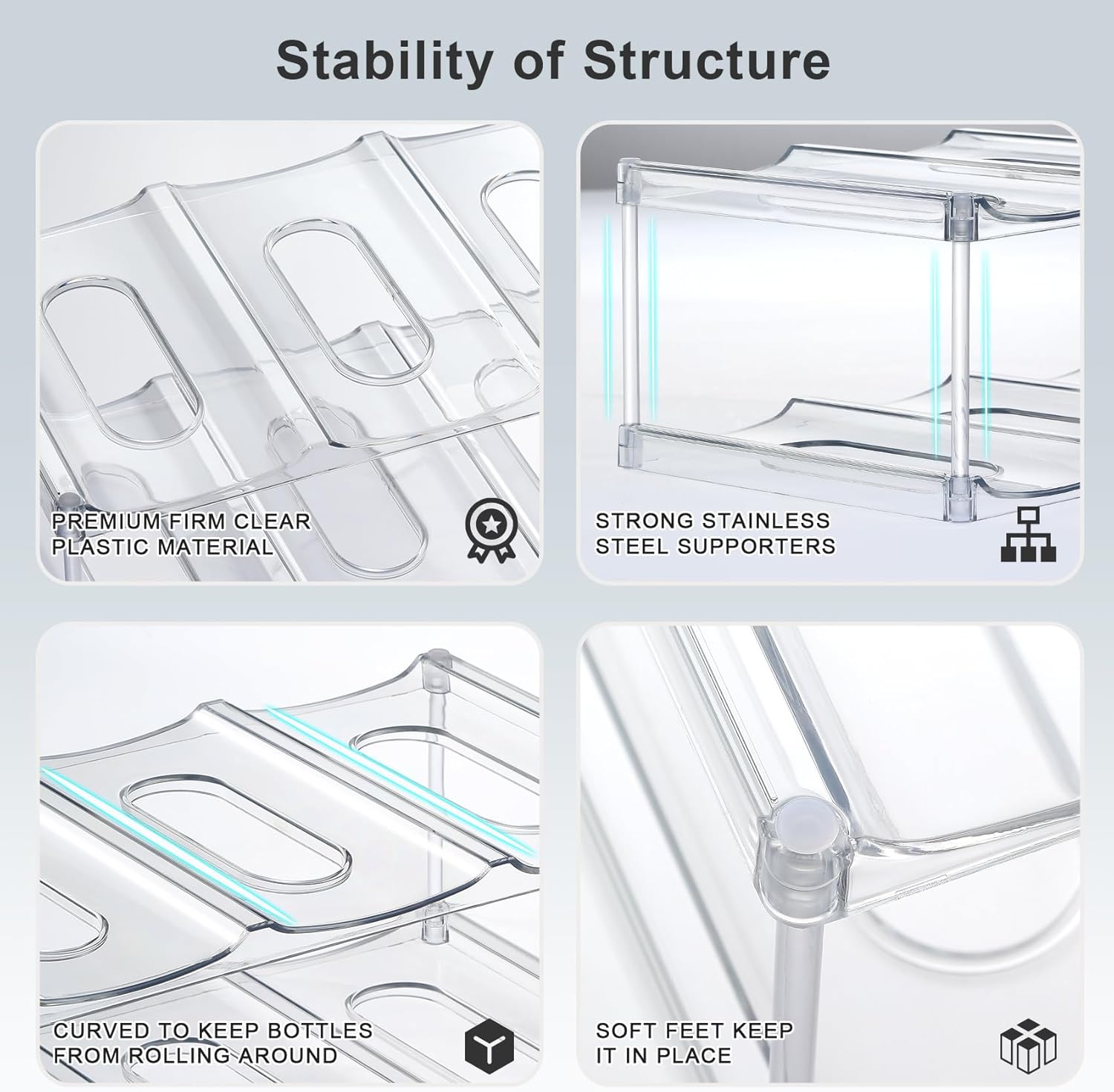 Stability of Structure

PREMIUM FIRM CLEAR PLASTIC MATERIAL

STRONG STAINLESS STEEL SUPPORTERS

CURVED TO KEEP BOTTLES FROM ROLLING AROUND

SOFT FEET KEEP IT IN PLACE